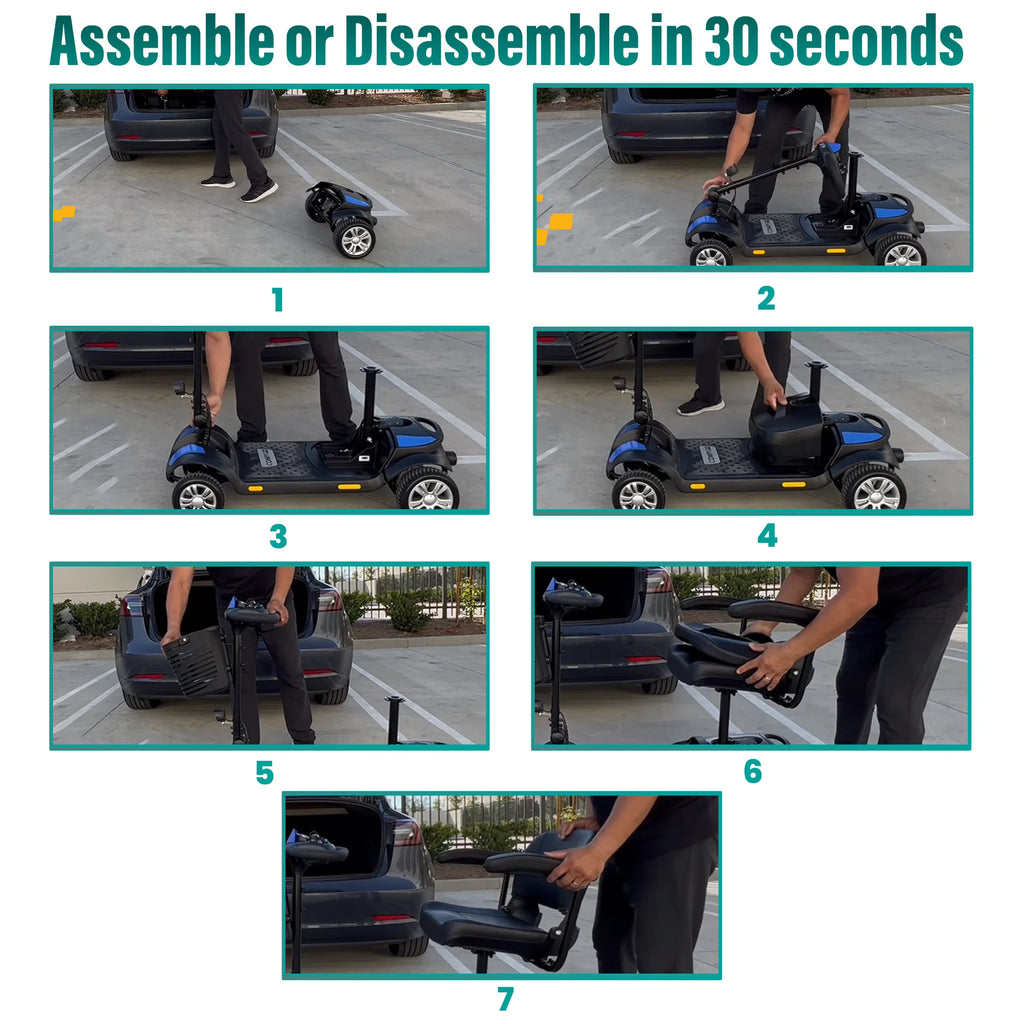 Assemble or Disassemble in 30 seconds

1

2

3

4

5

6

7